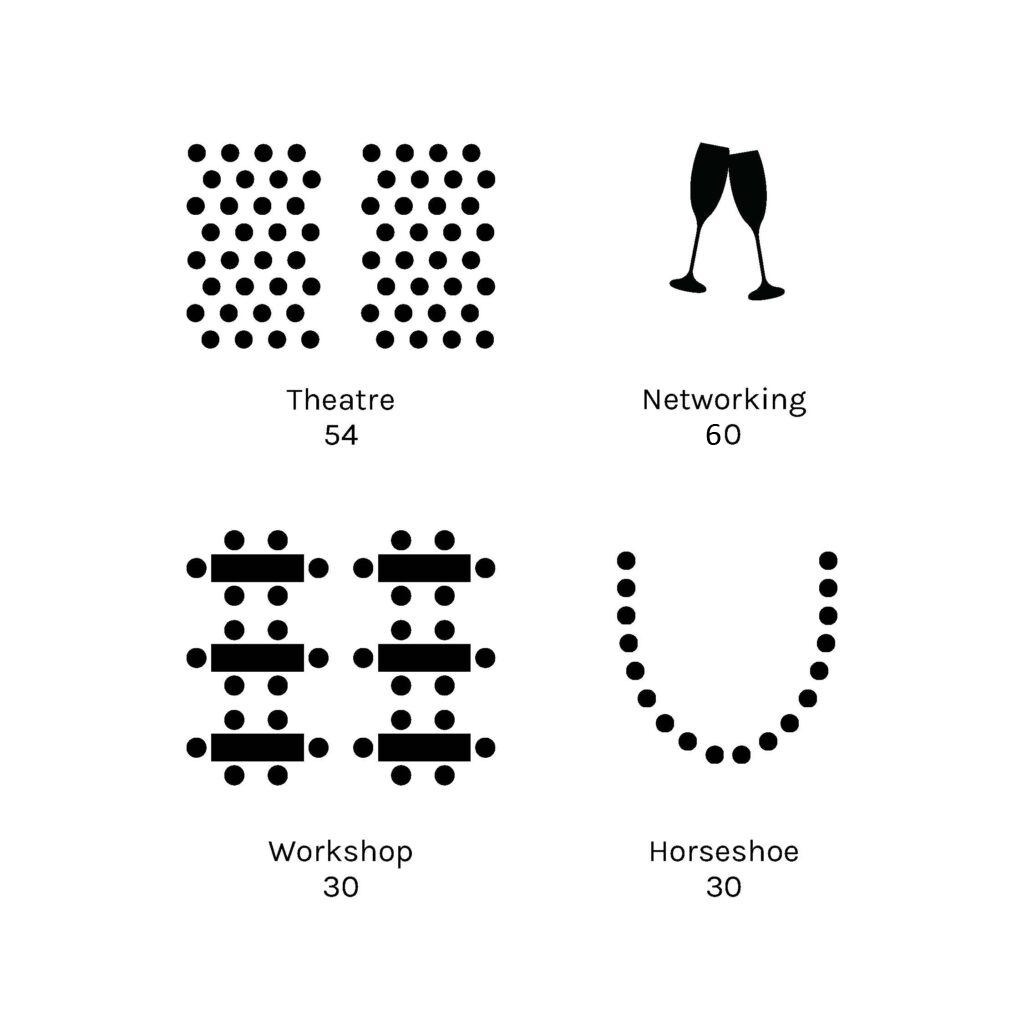 Theatre
54

Networking
60

Workshop
30

Horseshoe
30